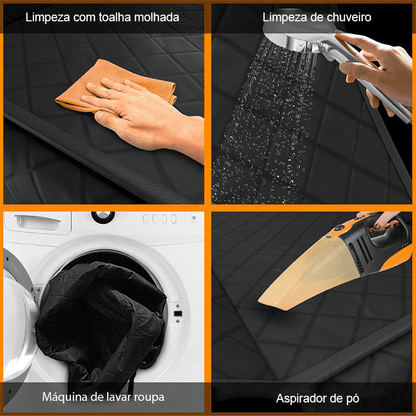 Limpeza com toalha molhada

Limpeza de chuveiro

Máquina de lavar roupa

Aspirador de pó